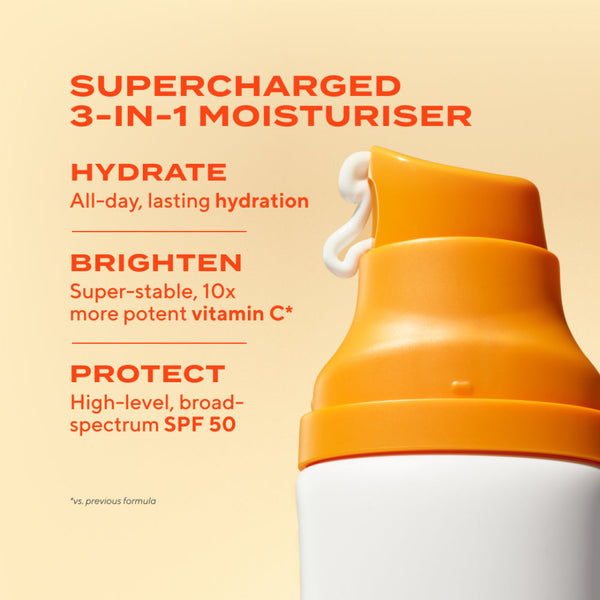 SUPERCHARGED
3-IN-1 MOISTURISER

HYDRATE
All-day, lasting hydration

BRIGHTEN
Super-stable, 10x more potent vitamin C*

PROTECT
High-level, broad-spectrum SPF 50

*vs. previous formula