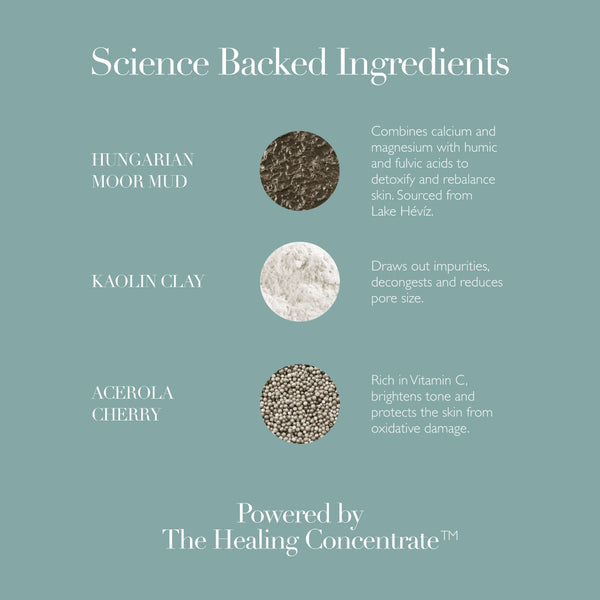 Science Backed Ingredients

HUNGARIAN MOOR MUD

Combines calcium and magnesium with humic and fulvic acids to detoxify and rebalance skin. Sourced from Lake Hévíz.

KAOLIN CLAY

Draws out impurities, decongests and reduces pore size.

ACEROLA CHERRY

Rich in Vitamin C, brightens tone and protects the skin from oxidative damage.

Powered by The Healing Concentrate™